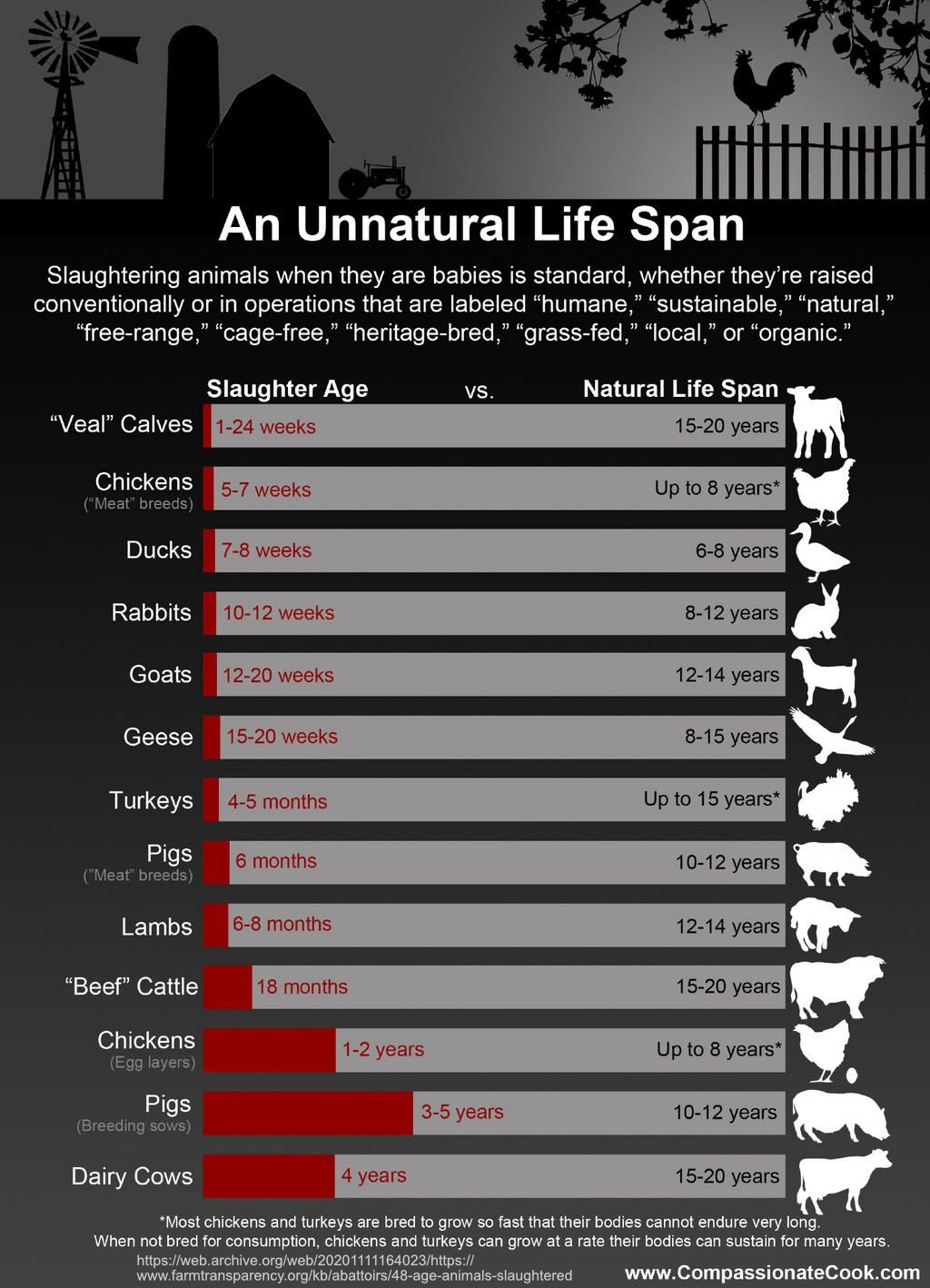 An Unnatural Life Span

Slaughtering animals when they are babies is standard, whether they're raised conventionally or in operations that are labeled "humane," "sustainable," "natural," "free-range," "cage-free," "heritage-bred," "grass-fed," "local," or "organic."

| | Slaughter Age | vs. | Natural Life Span |
|---|---|---|---|
| "Veal" Calves | 1-24 weeks | | 15-20 years |
| Chickens ("Meat" breeds) | 5-7 weeks | | Up to 8 years* |
| Ducks | 7-8 weeks | | 6-8 years |
| Rabbits | 10-12 weeks | | 8-12 years |
| Goats | 12-20 weeks | | 12-14 years |
| Geese | 15-20 weeks | | 8-15 years |
| Turkeys | 4-5 months | | Up to 15 years* |
| Pigs ("Meat" breeds) | 6 months | | 10-12 years |
| Lambs | 6-8 months | | 12-14 years |
| "Beef" Cattle | 18 months | | 15-20 years |
| Chickens (Egg layers) | 1-2 years | | Up to 8 years* |
| Pigs (Breeding sows) | 3-5 years | | 10-12 years |
| Dairy Cows | 4 years | | 15-20 years |

*Most chickens and turkeys are bred to grow so fast that their bodies cannot endure very long. When not bred for consumption, chickens and turkeys can grow at a rate their bodies can sustain for many years.

https://web.archive.org/web/20201111164023/https://www.farmtransparency.org/kb/abattoirs/48-age-animals-slaughtered

www.CompassionateCook.com